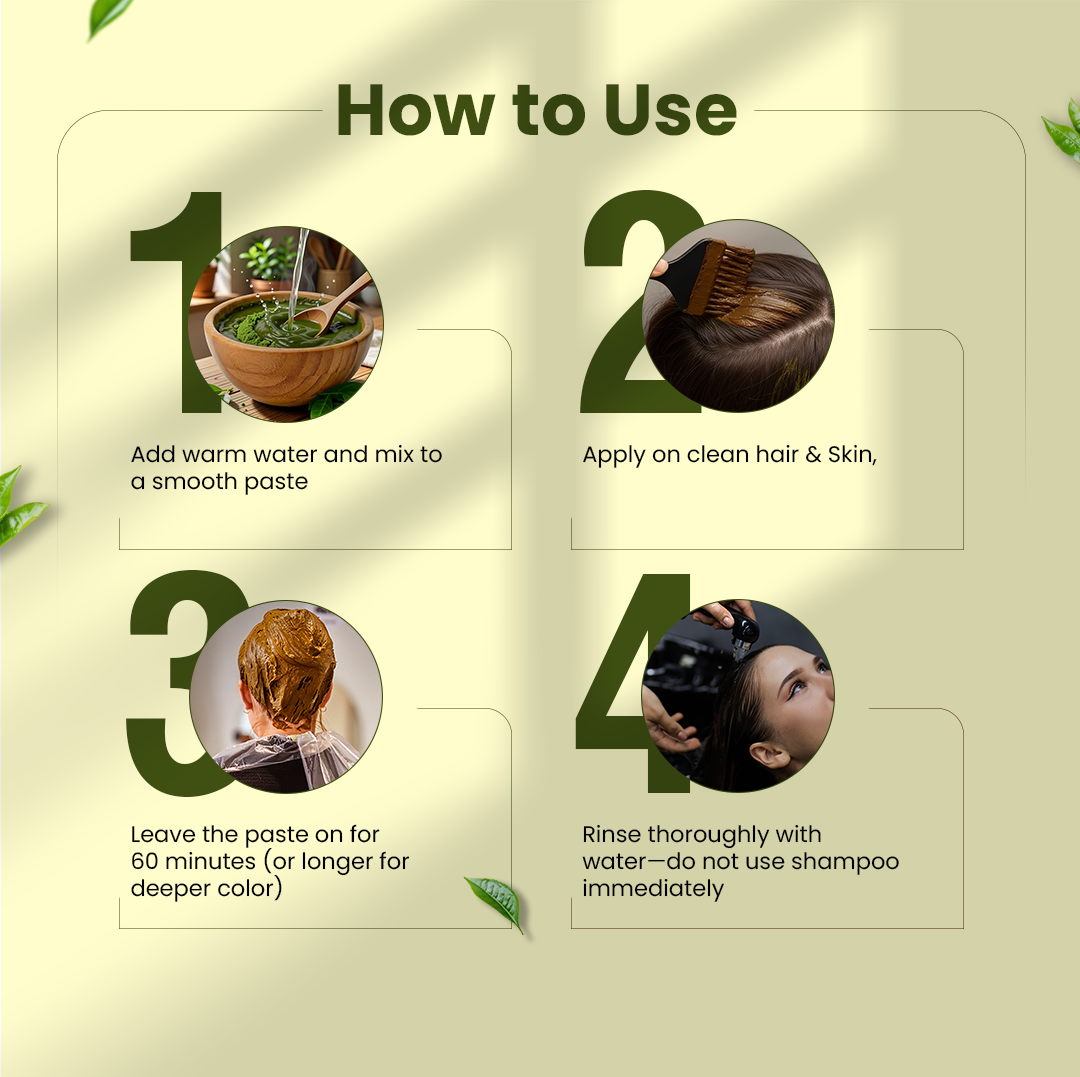 How to Use

1

Add warm water and mix to a smooth paste

2

Apply on clean hair & Skin,

3

Leave the paste on for 60 minutes (or longer for deeper color)

4

Rinse thoroughly with water—do not use shampoo immediately