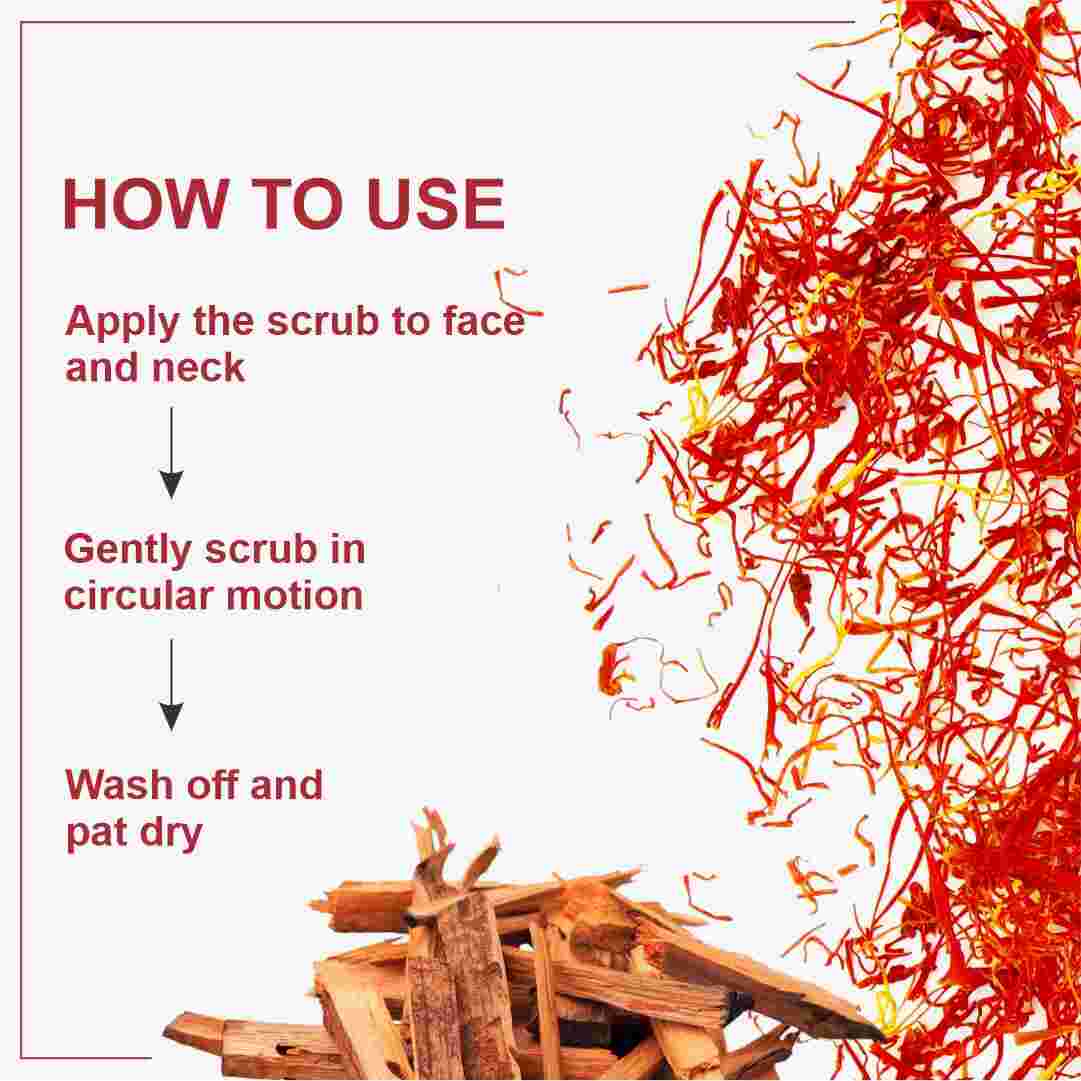 HOW TO USE

Apply the scrub to face and neck

Gently scrub in circular motion

Wash off and pat dry