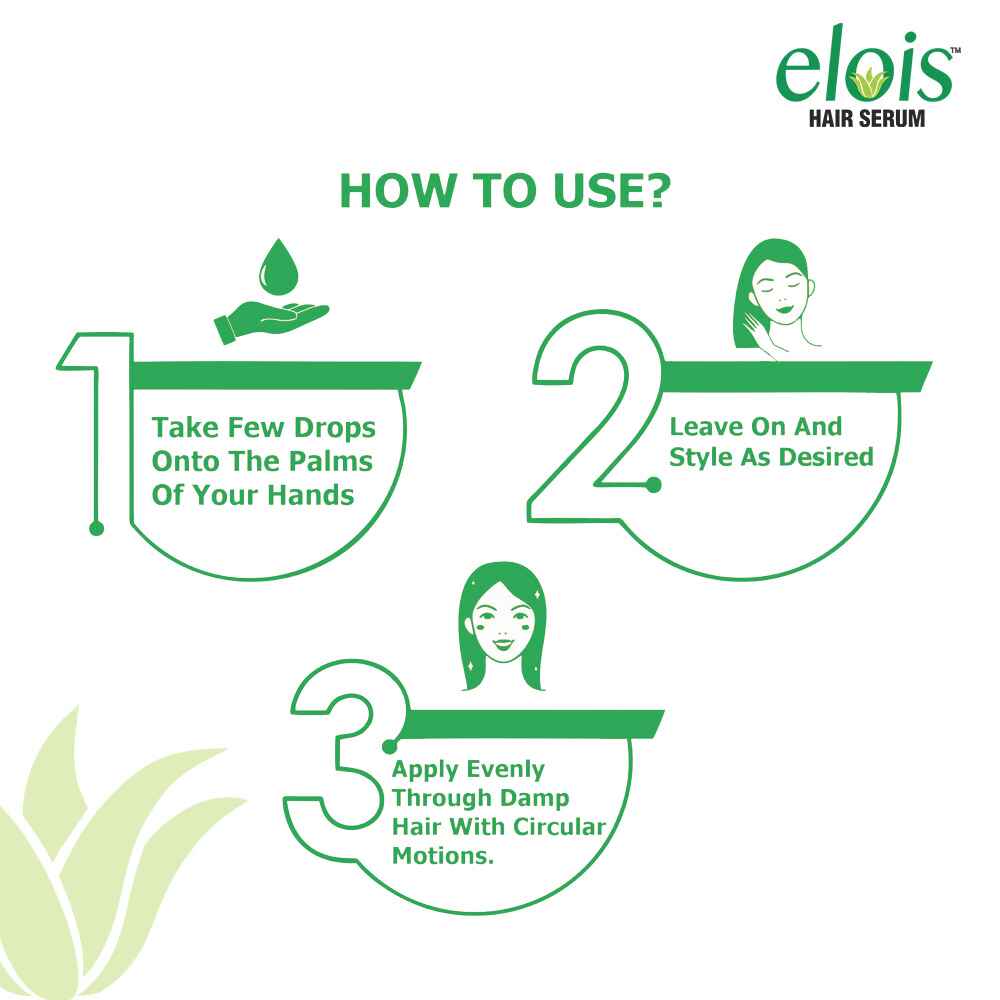 elois™
HAIR SERUM

HOW TO USE?

1

Take Few Drops Onto The Palms Of Your Hands

2

Leave On And Style As Desired

3

Apply Evenly Through Damp Hair With Circular Motions.