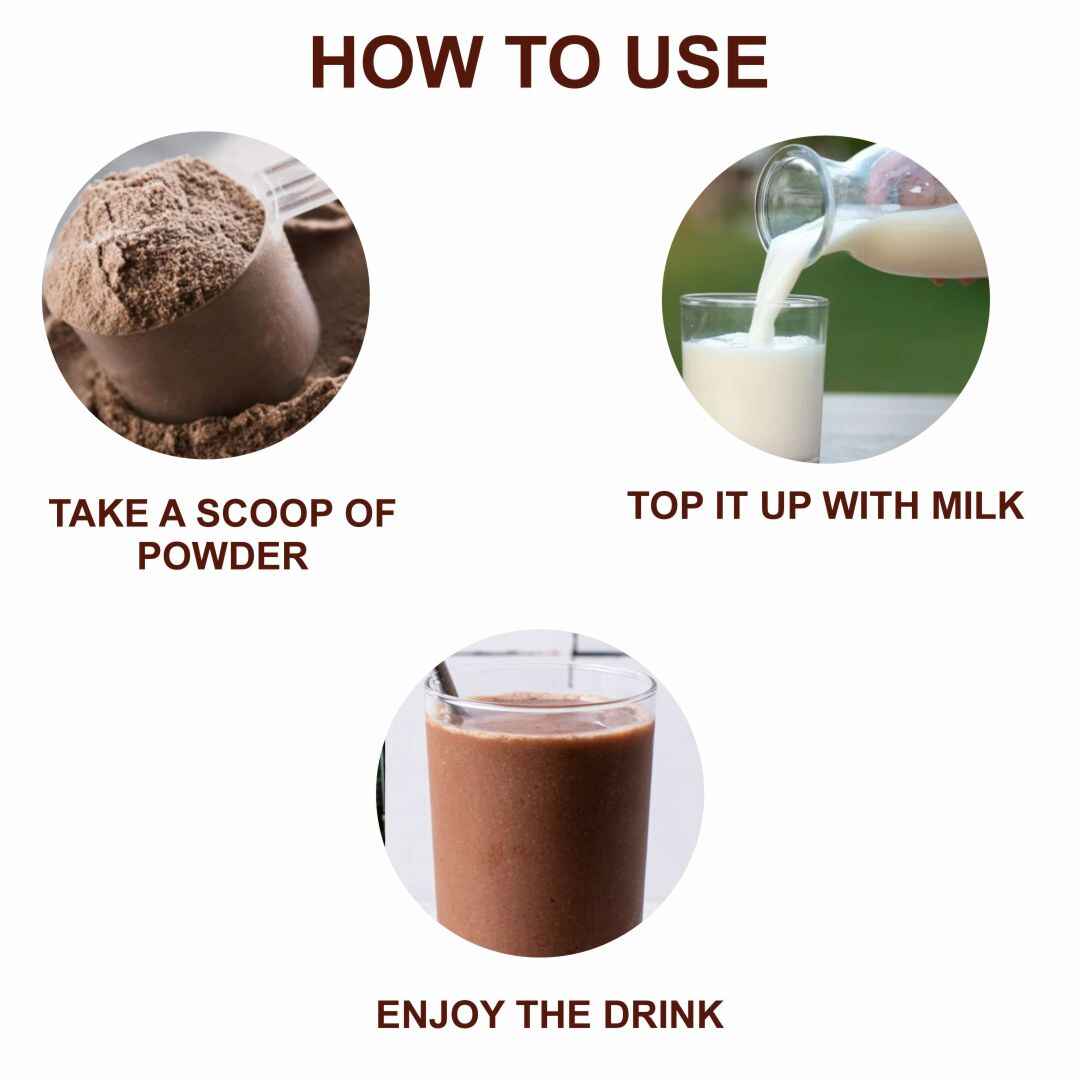 HOW TO USE

TAKE A SCOOP OF POWDER

TOP IT UP WITH MILK

ENJOY THE DRINK